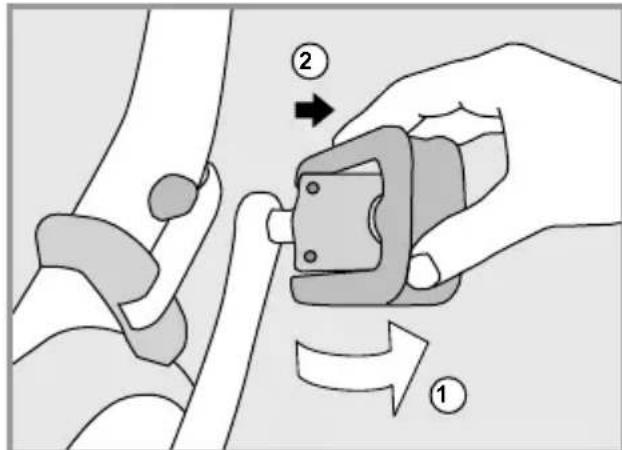 2

1