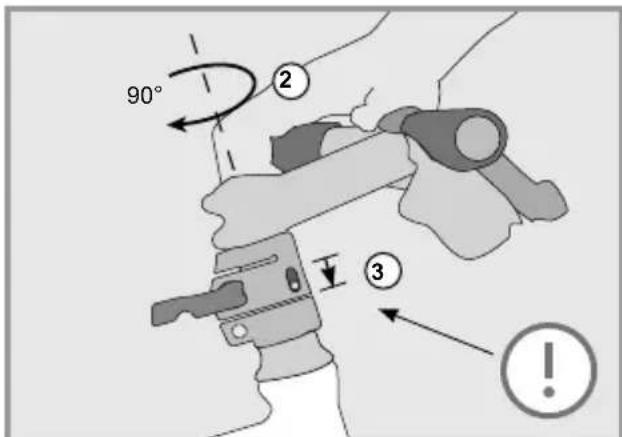 90°
2
3
!