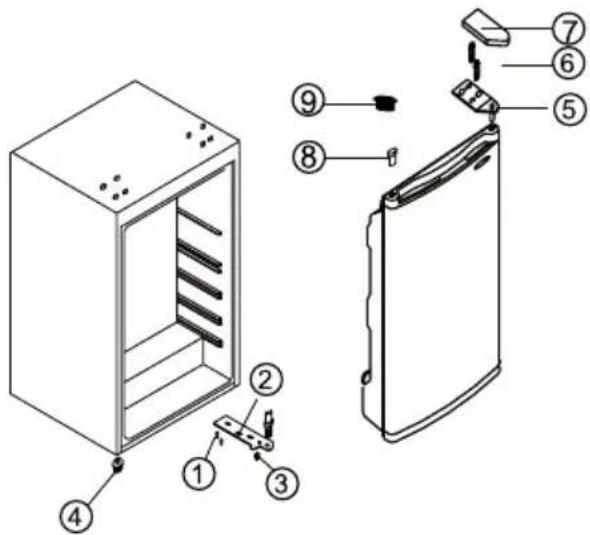 7
6
9
5
8
2
1
3
4