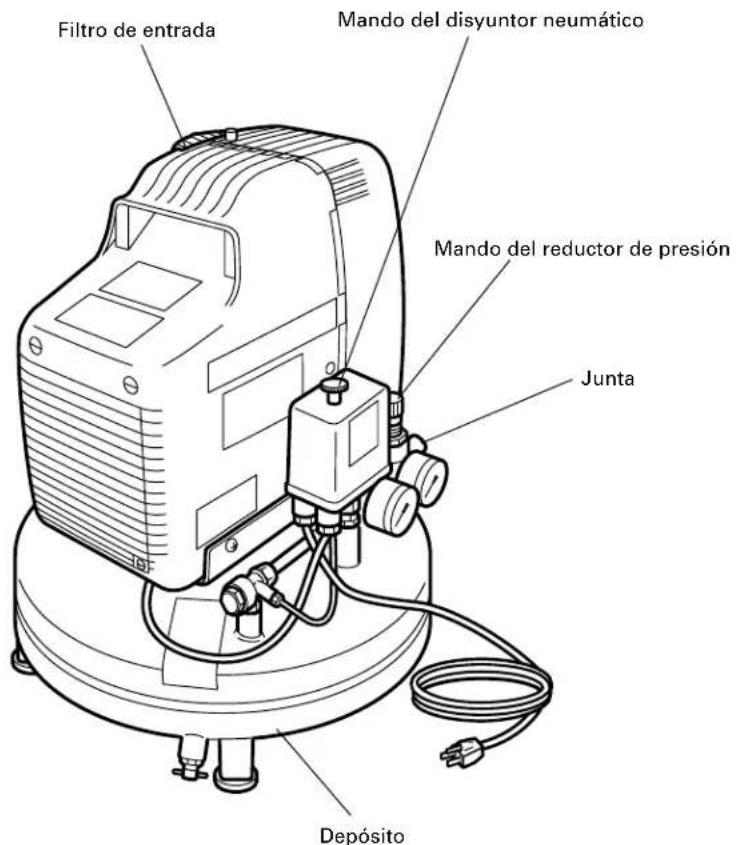 Filtro de entrada

Mando del disyuntor neumático

Mando del reductor de presión

Junta

Depósito