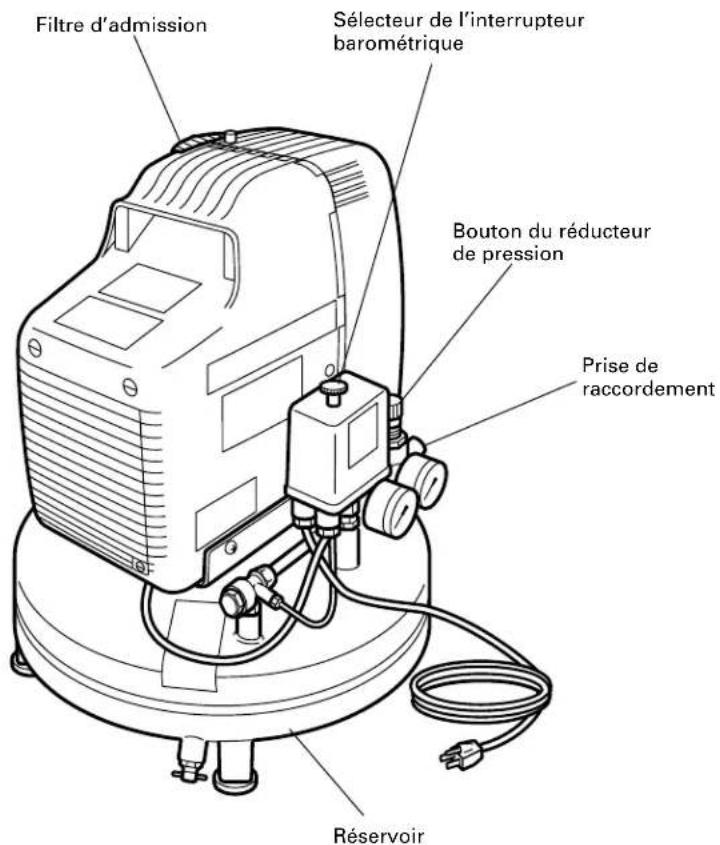 Filtre d'admission

Sélecteur de l'interrupteur barométrique

Bouton du réducteur de pression

Prise de raccordement

Réservoir