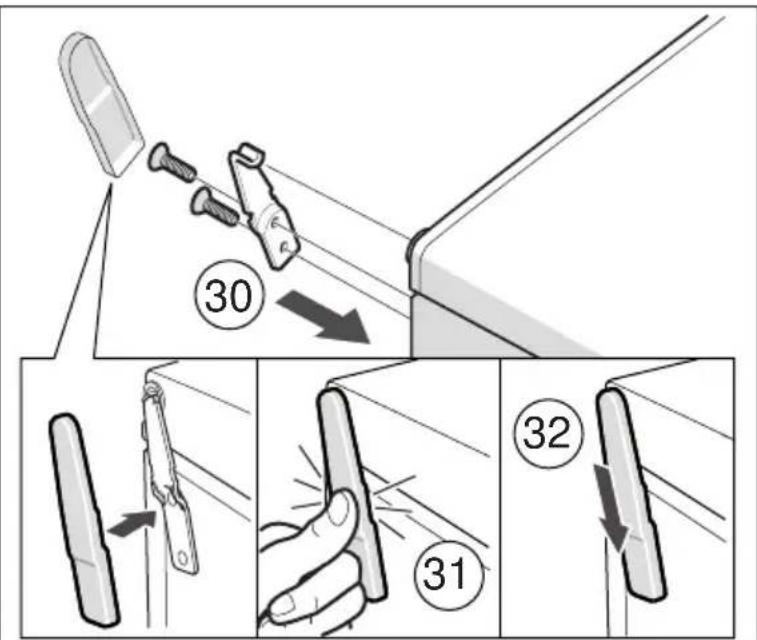 30

31

32