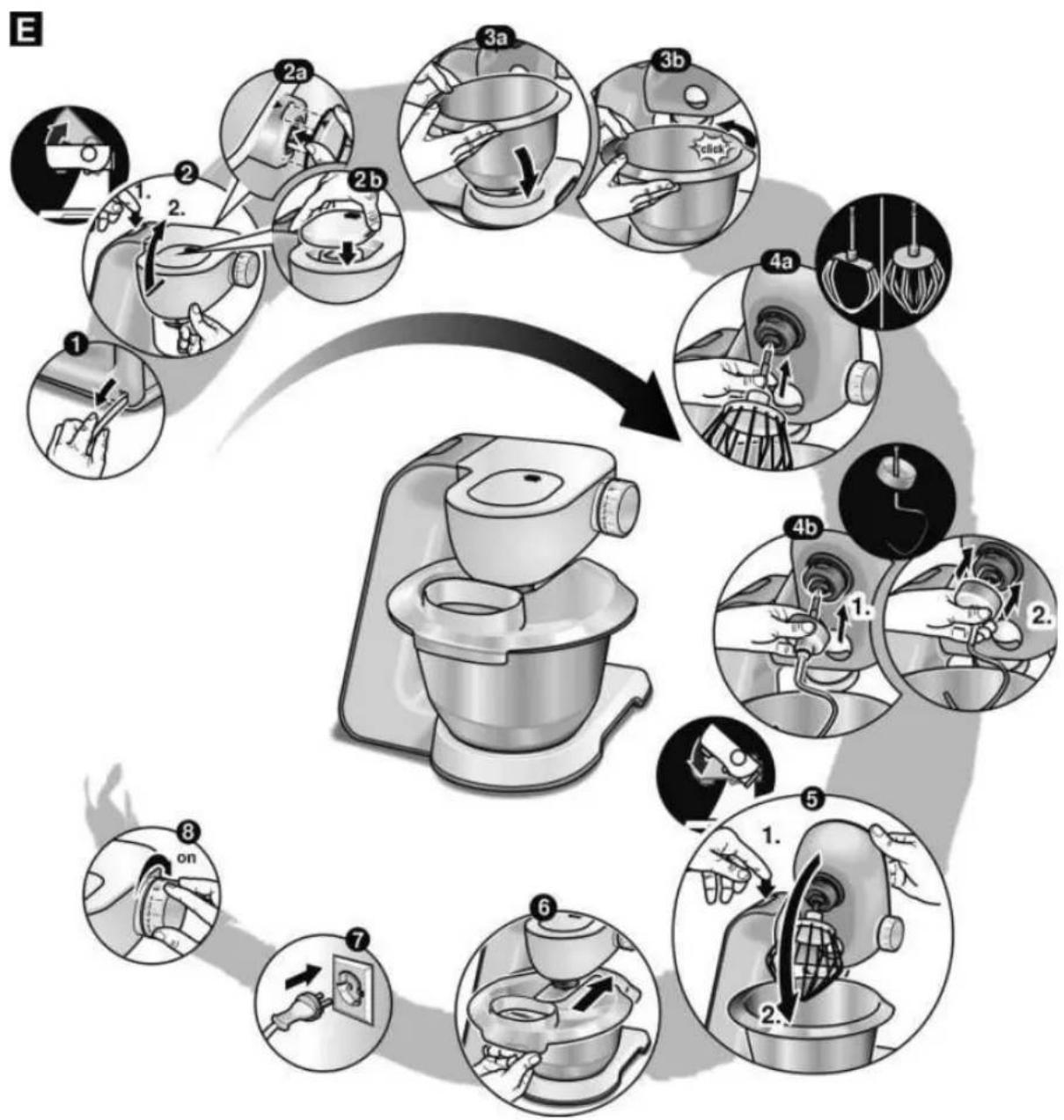 E

1

2
1.
2.

2a

2b

3a

3b
click

4a

4b
1.
2.

5
1.
2.

6

7

8
on