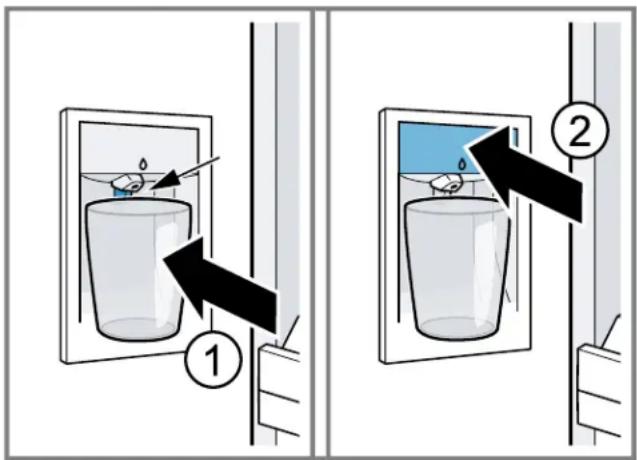 1

2