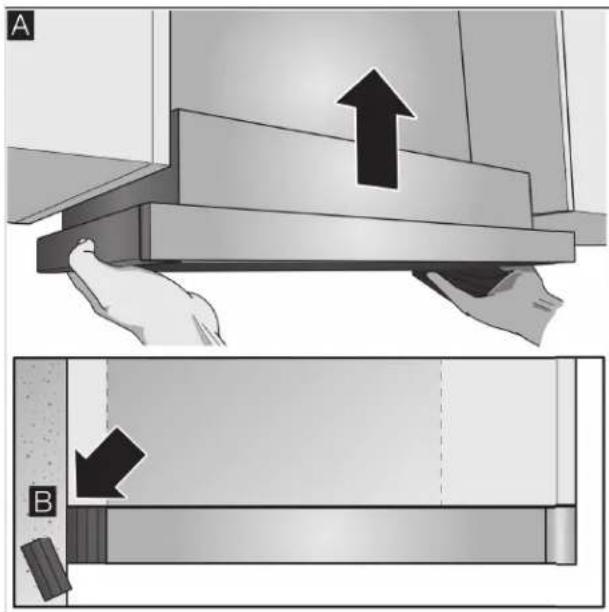 A

B