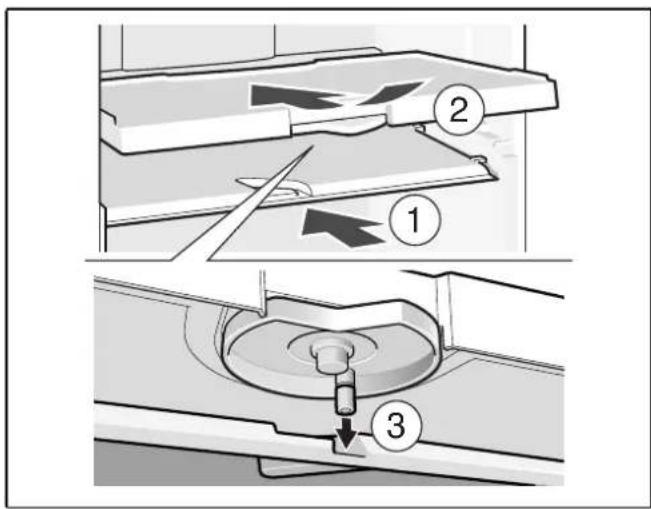 2
1
3