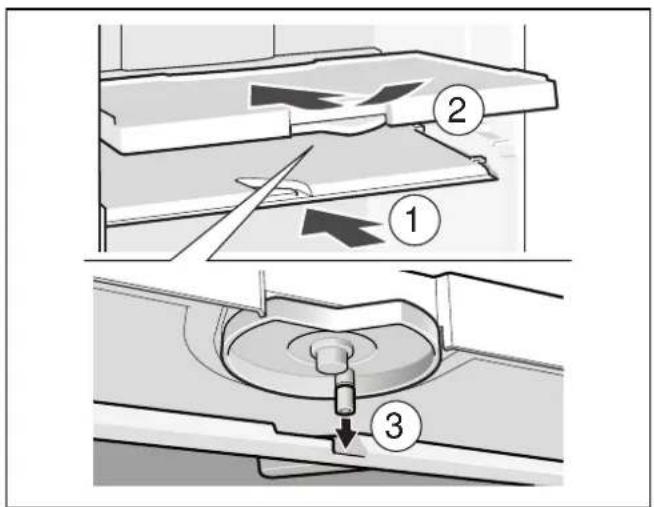 2
1
3