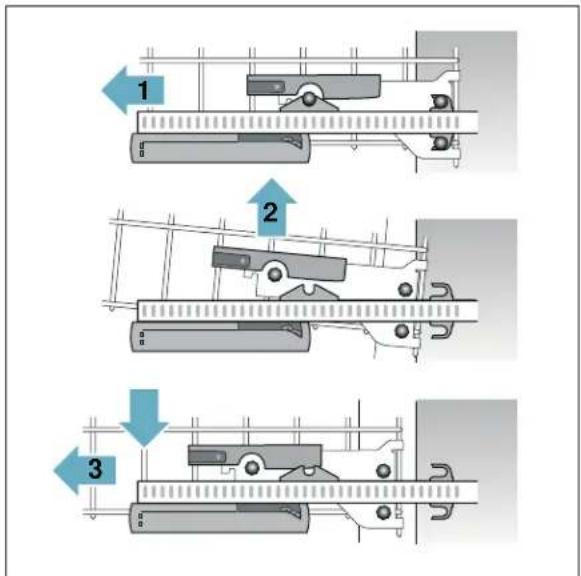 1

2

3