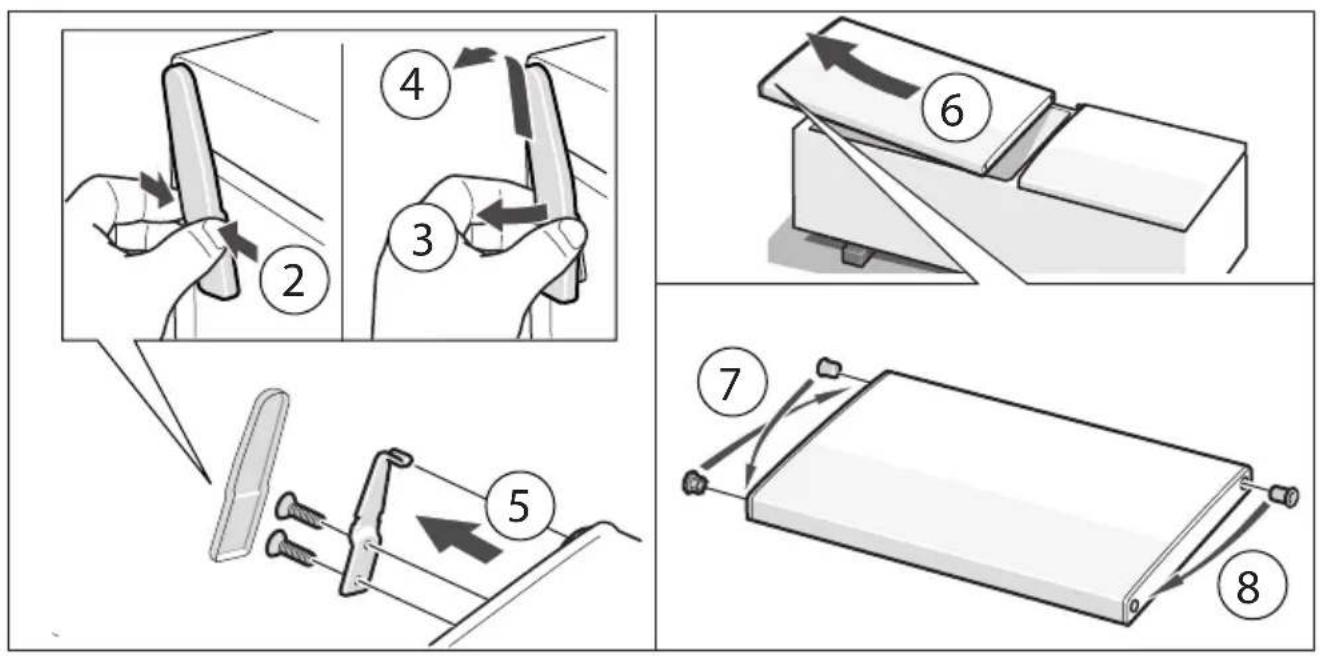 2
4
3
5
6
7
8