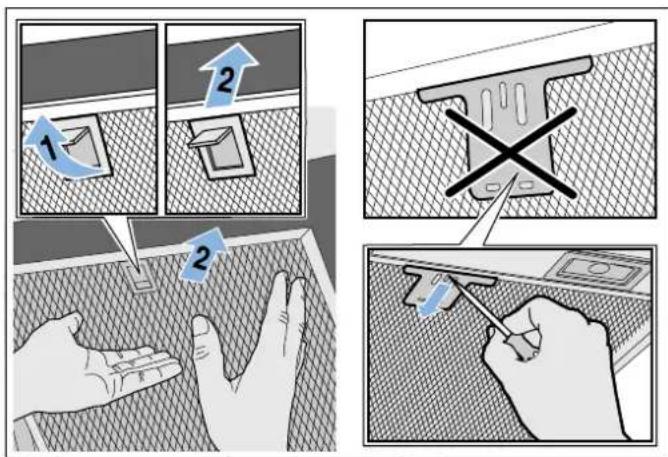 1
2
2