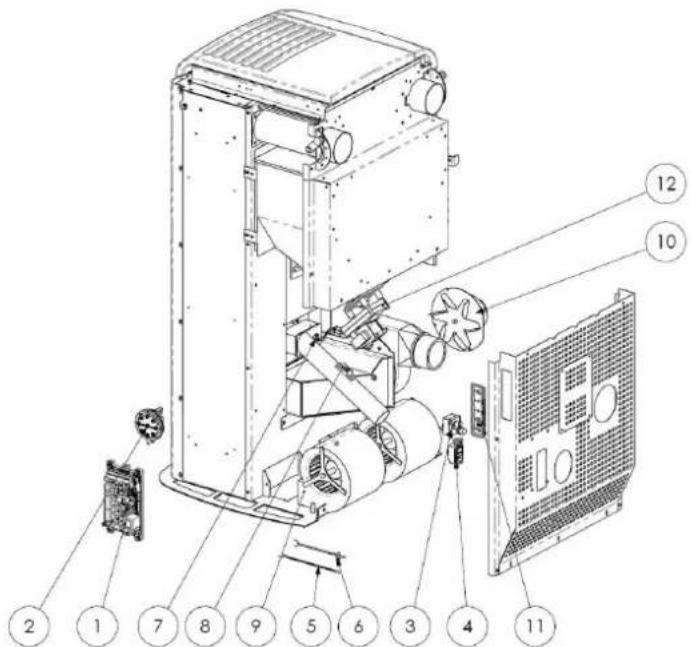 12
10
2
1
7
8
9
5
6
3
4
11