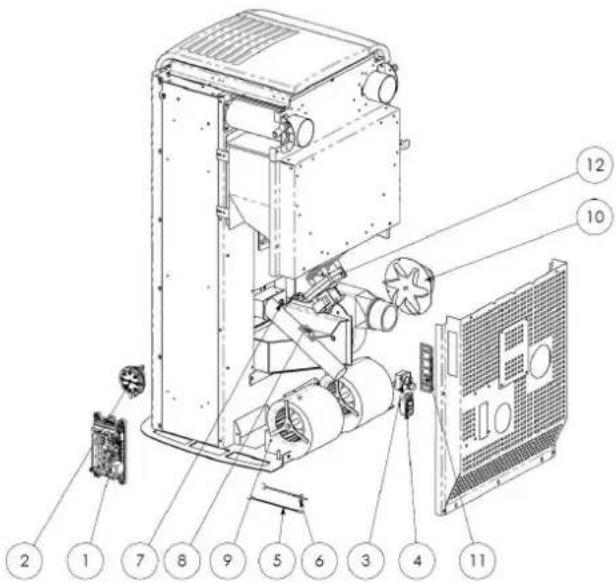 12
10
2
1
7
8
9
5
6
3
4
11