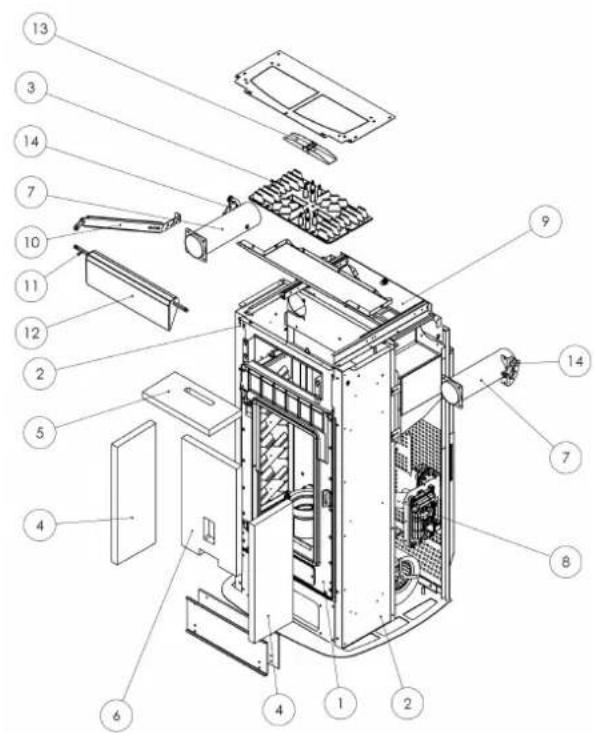 13
3
14
7
10
11
12
2
5
4
9
14
7
8
6
4
1
2