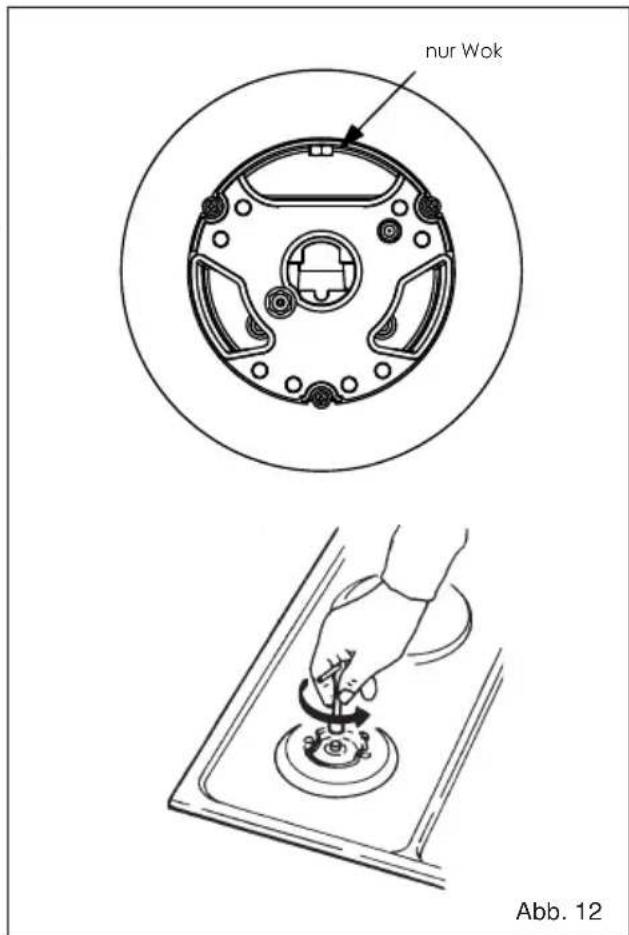 nur Wok

Abb. 12