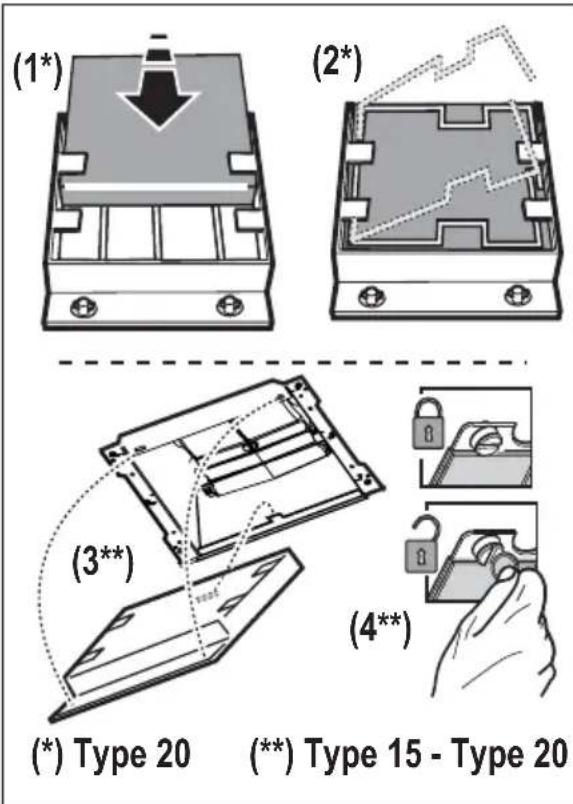 (1*)

(2*)

(3**)

(4**)

(*) Type 20

(**) Type 15 - Type 20