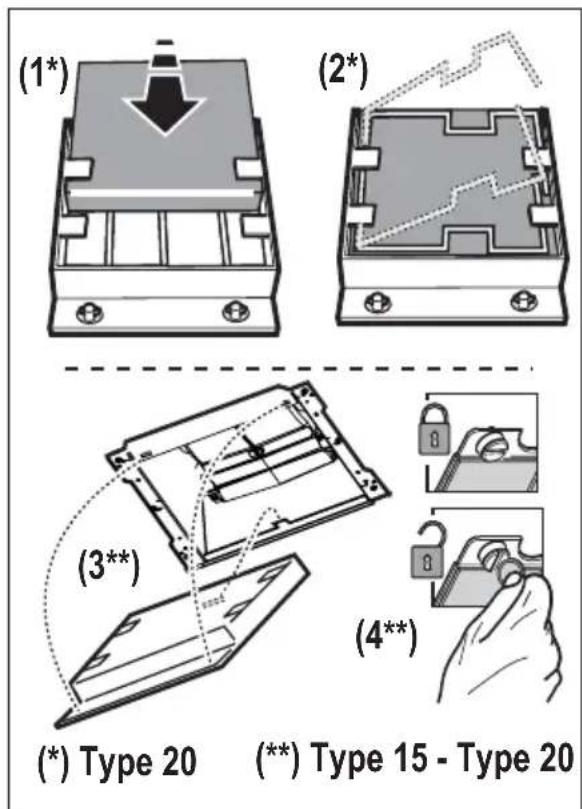 (1*)

(2*)

(3**)

(4**)

(*) Type 20

(**) Type 15 - Type 20