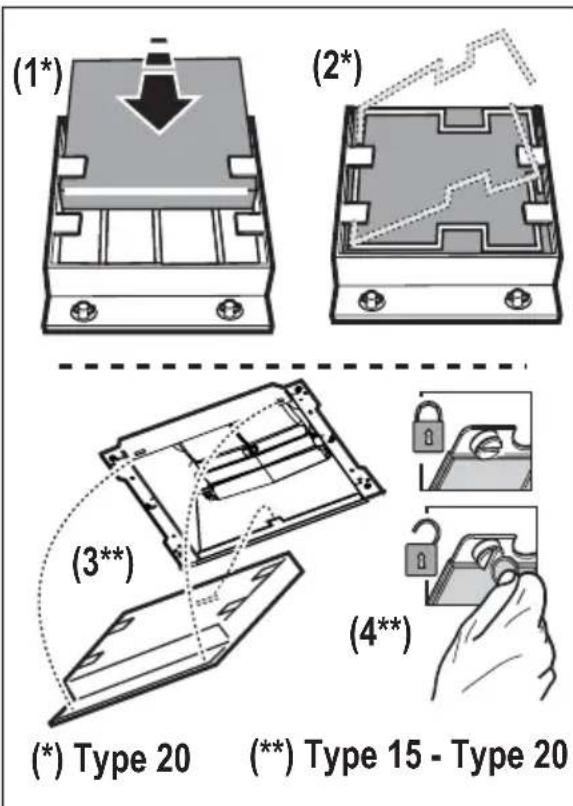 (1*)

(2*)

(3**)

(4**)

(*) Type 20 (**) Type 15 - Type 20