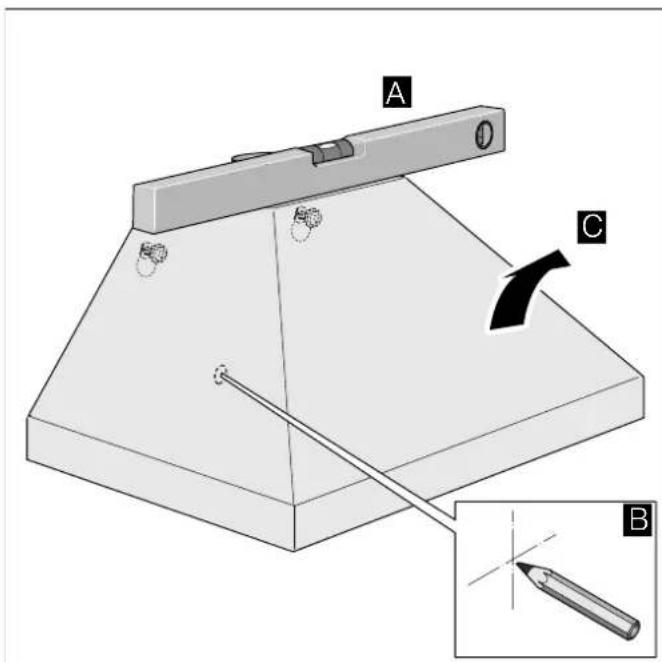 A
C
B