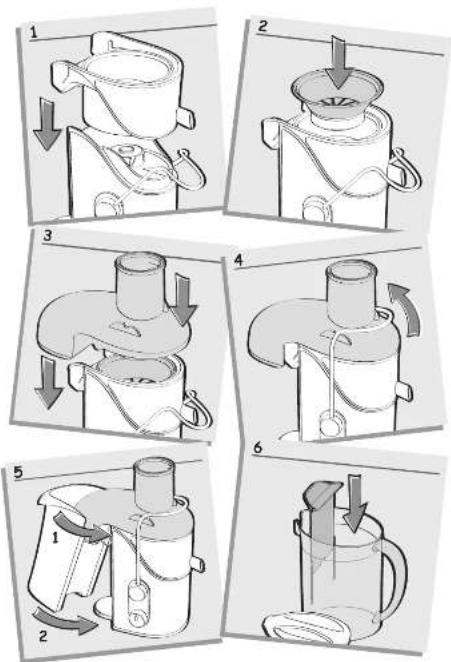 1

2

3

4

5

1

2

6