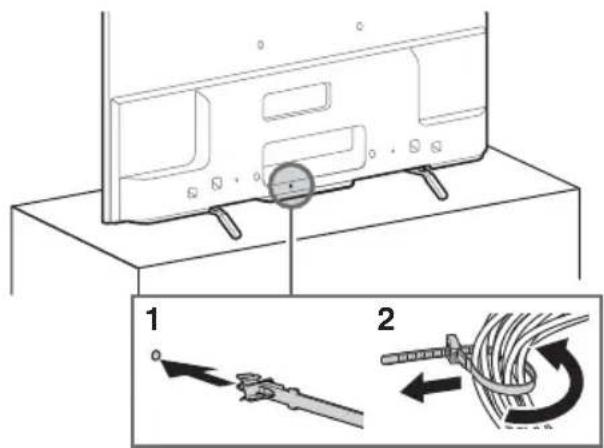 1

2