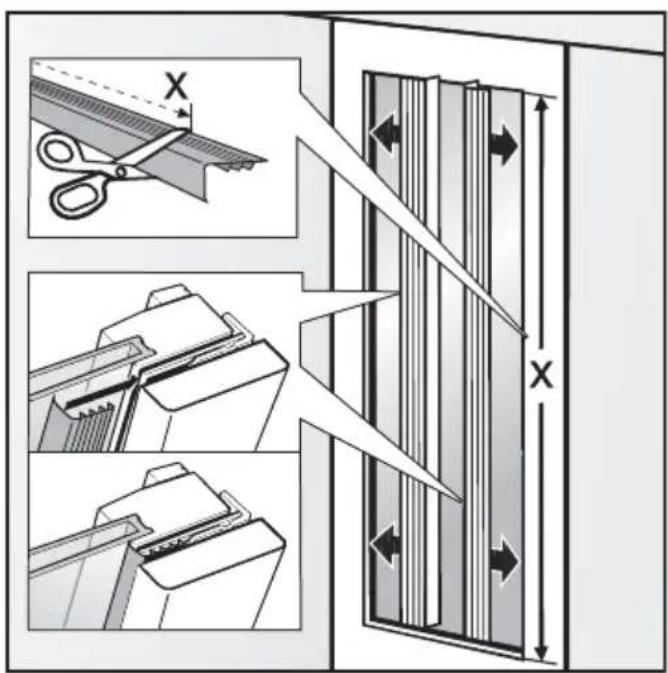 X

X