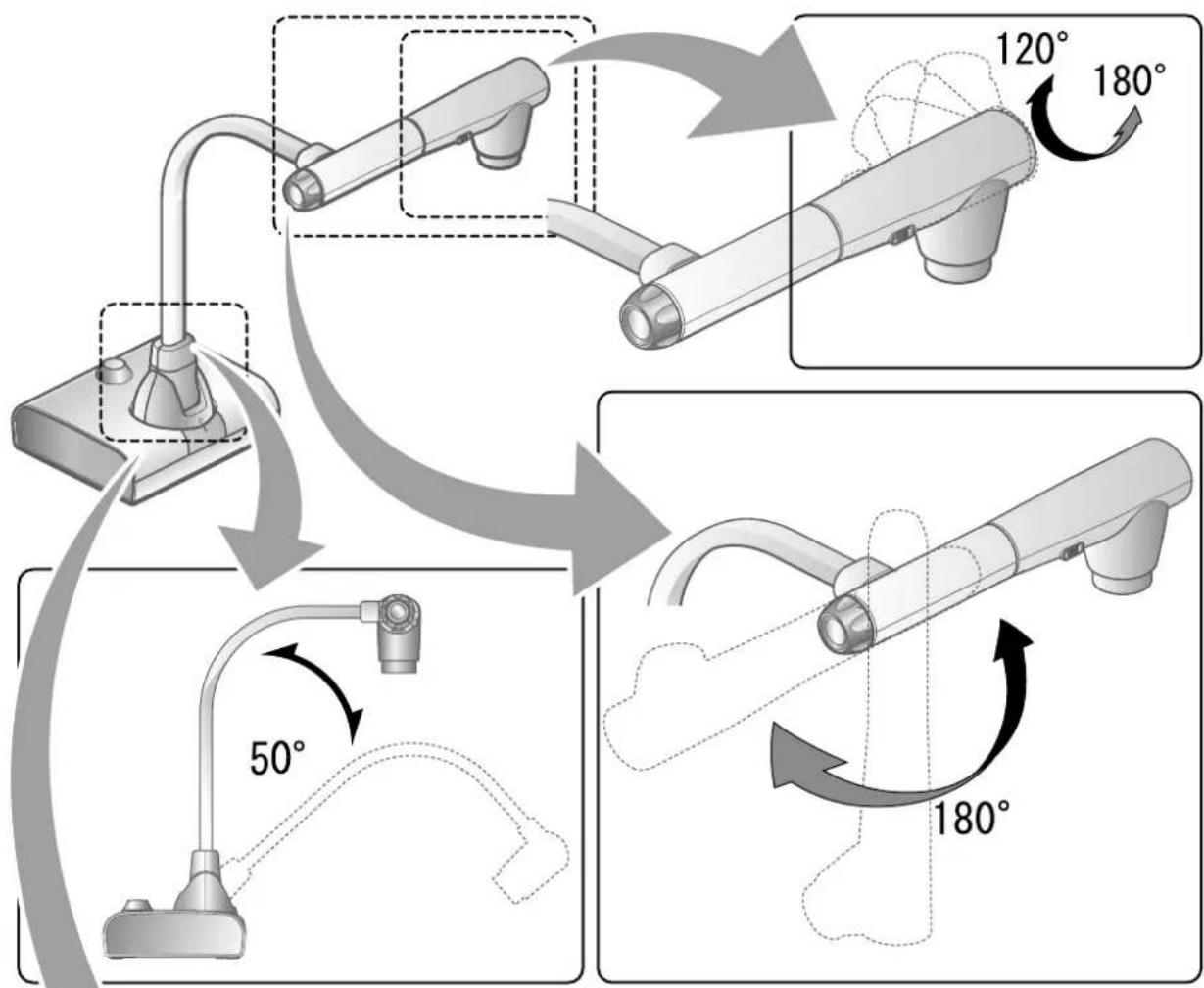 120°
180°
50°
180°