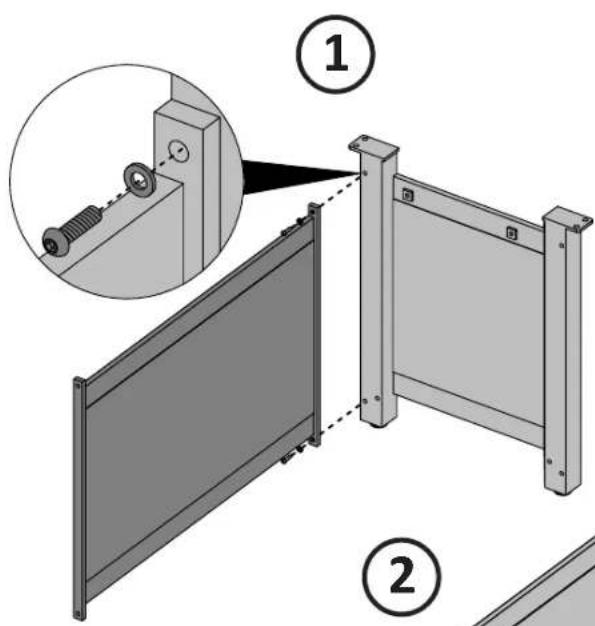 1

2