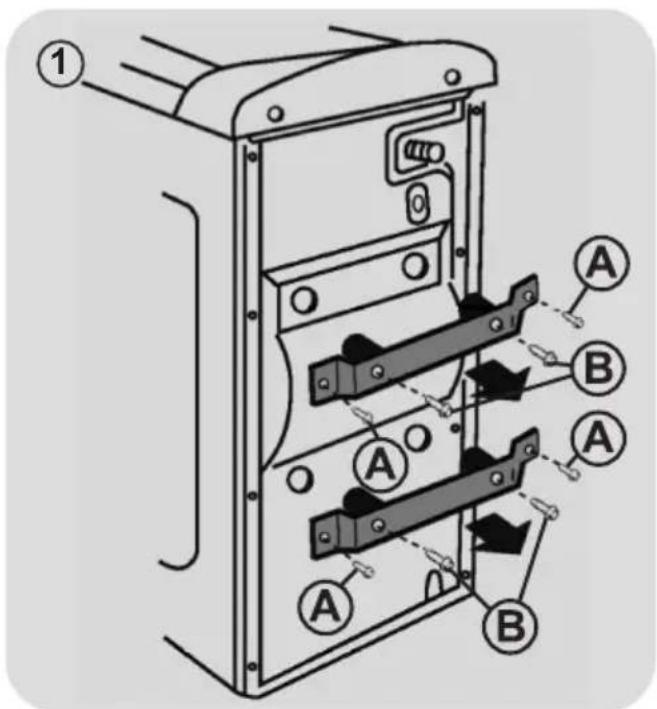 1
A
B
A
A
A
B