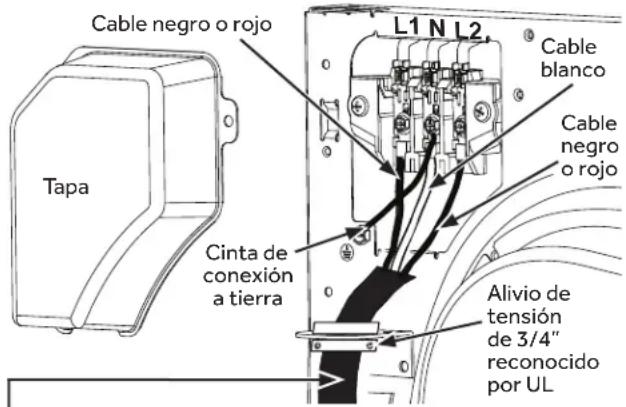 Cable negro o rojo

L1 N L2

Cable blanco

Cable negro o rojo

Tapa

Cinta de conexión a tierra

Alivio de tensión de 3/4" reconocido por UL