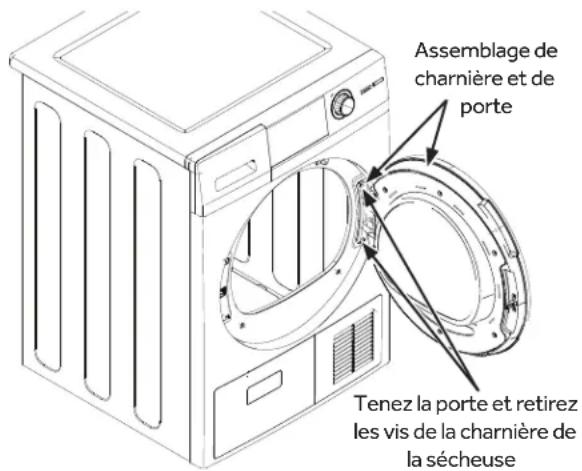 Assemblage de charnière et de porte

Tenez la porte et retirez les vis de la charnière de la sécheuse