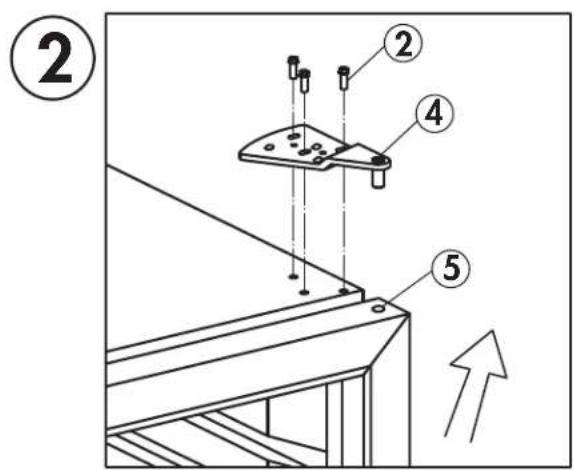 2
2
4
5