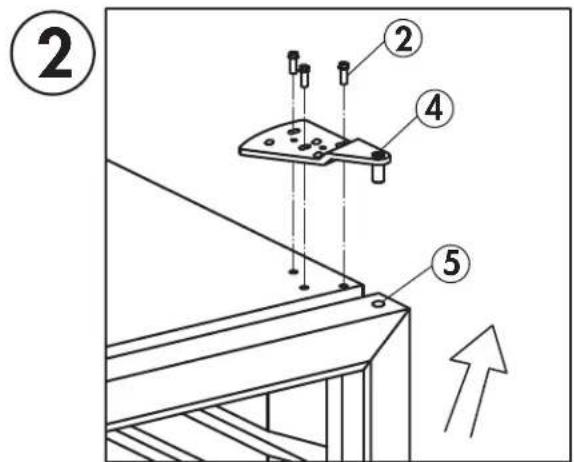 2

2

4

5