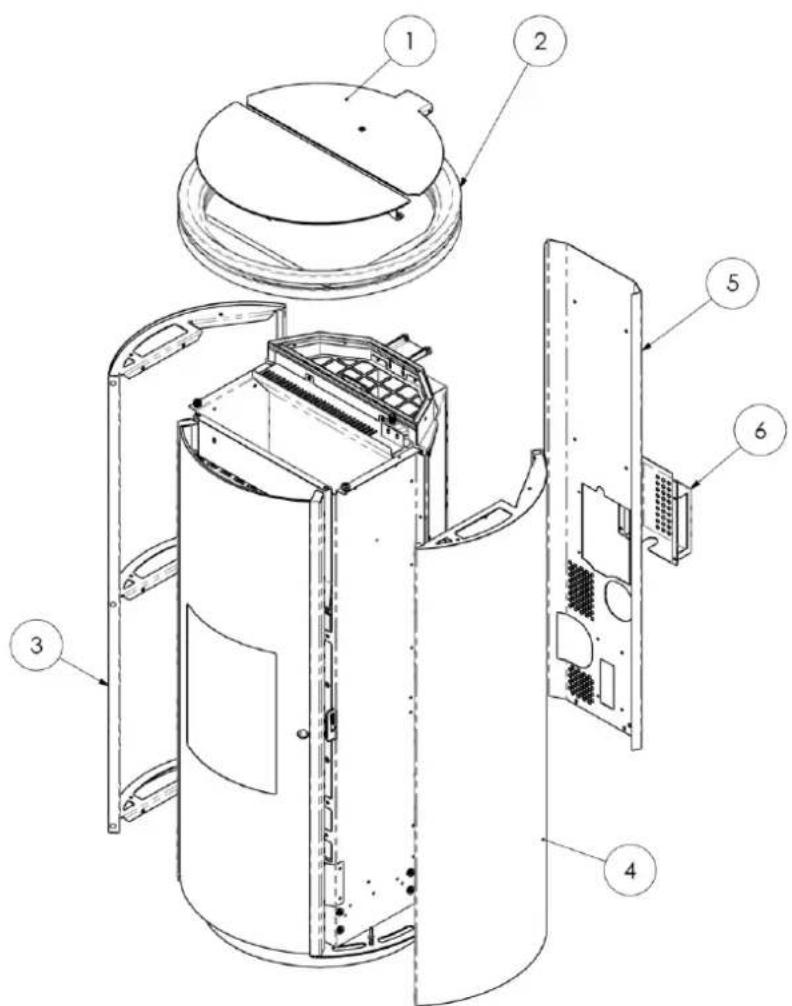 1
2
5
6
3
4