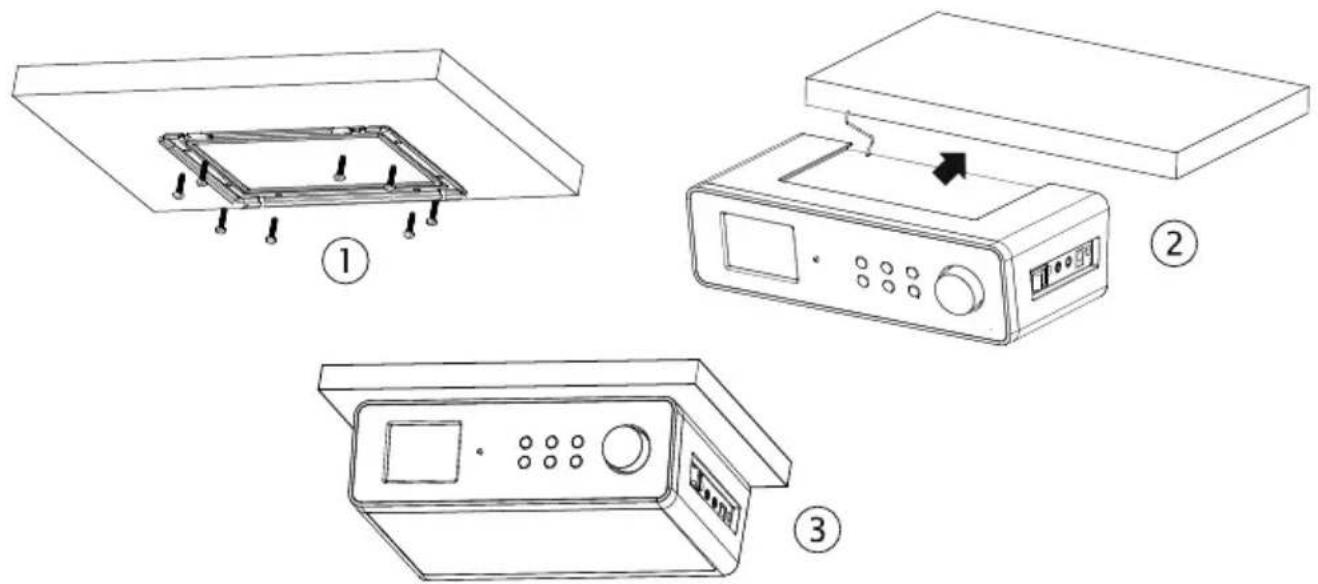 1

2

3