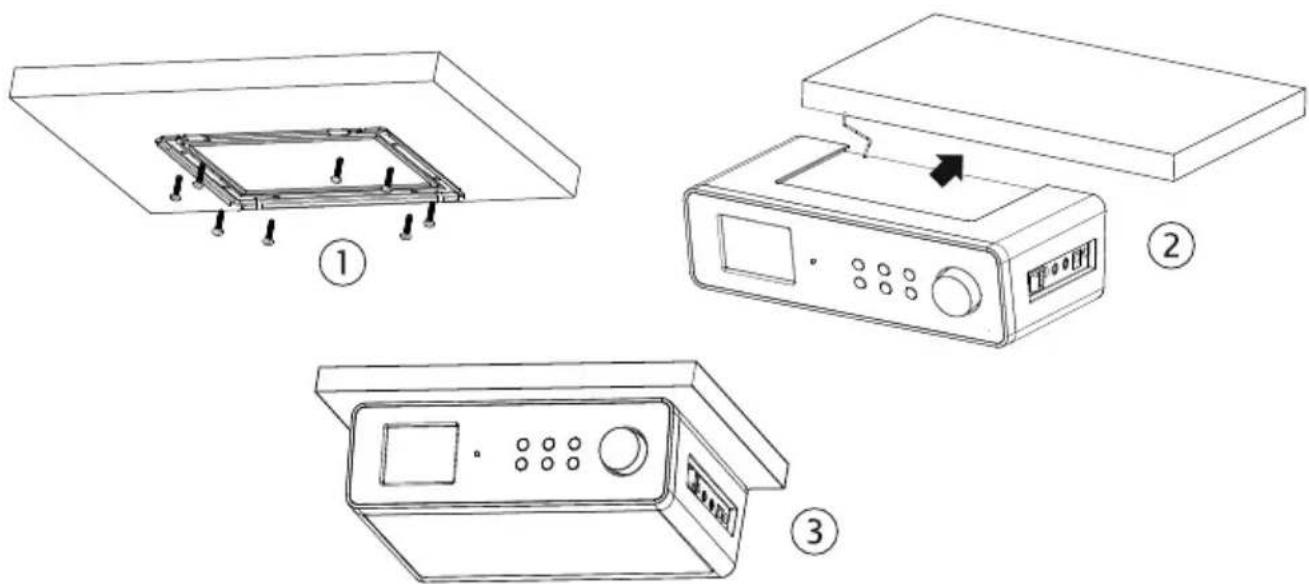 1

2

3