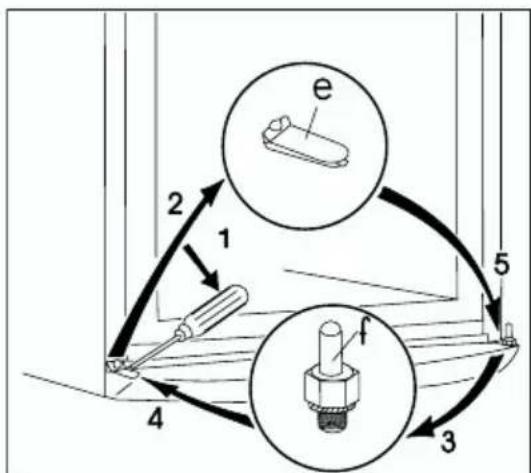 e
2
1
5
f
4
3