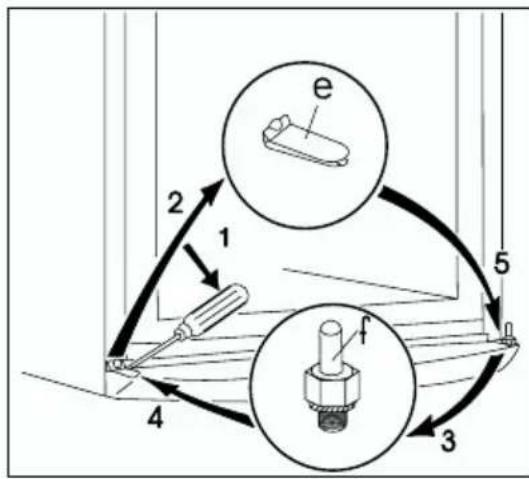 e
2
1
5
f
4
3