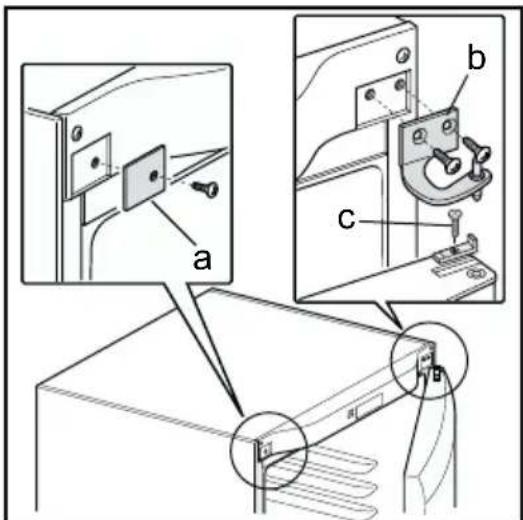 a

b

c