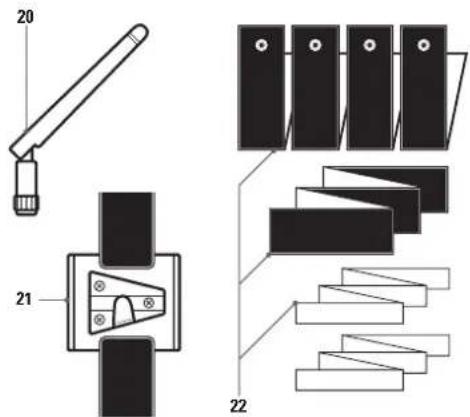 20

21

22