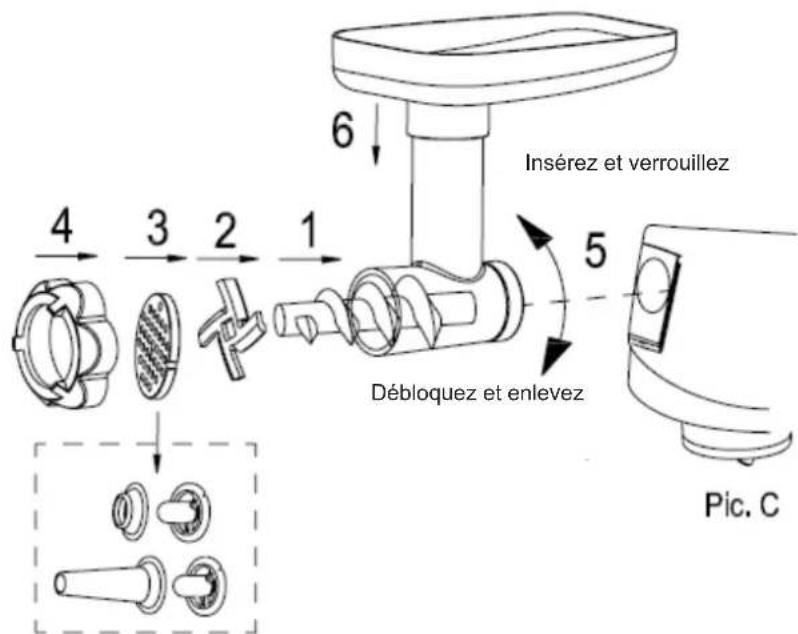 6

Insérez et verrouillez

4 3 2 1

5

Débloquez et enlevez

Pic. C