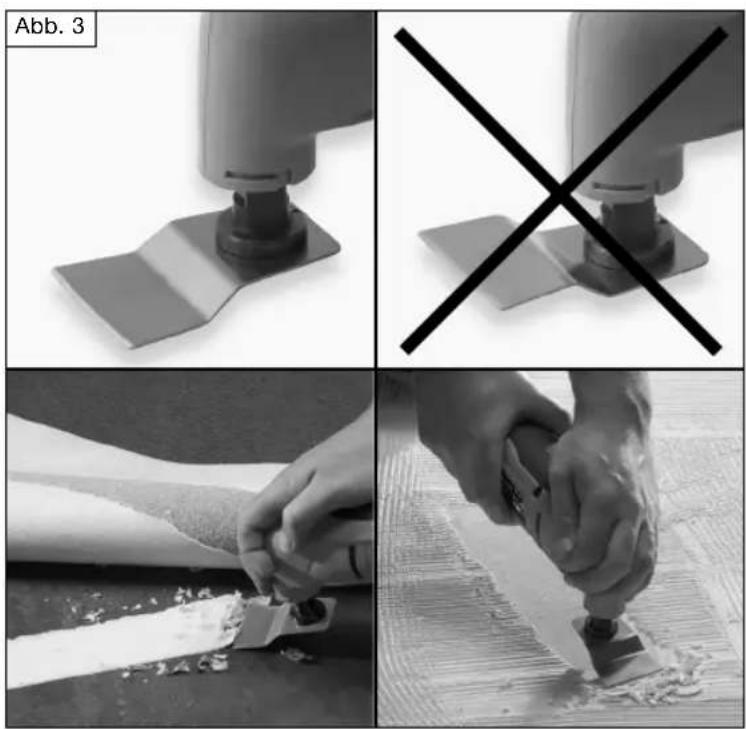 Abb. 3