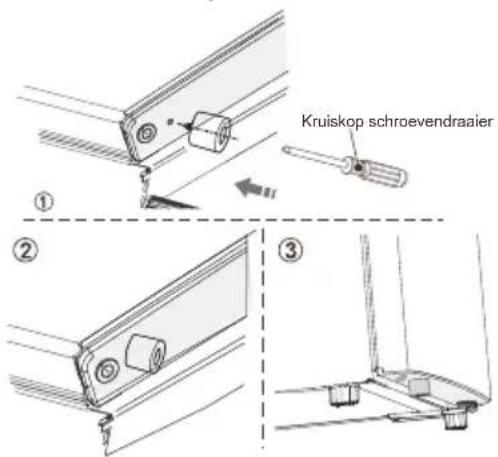 Kruiskop schroevendraaier

①

②

③