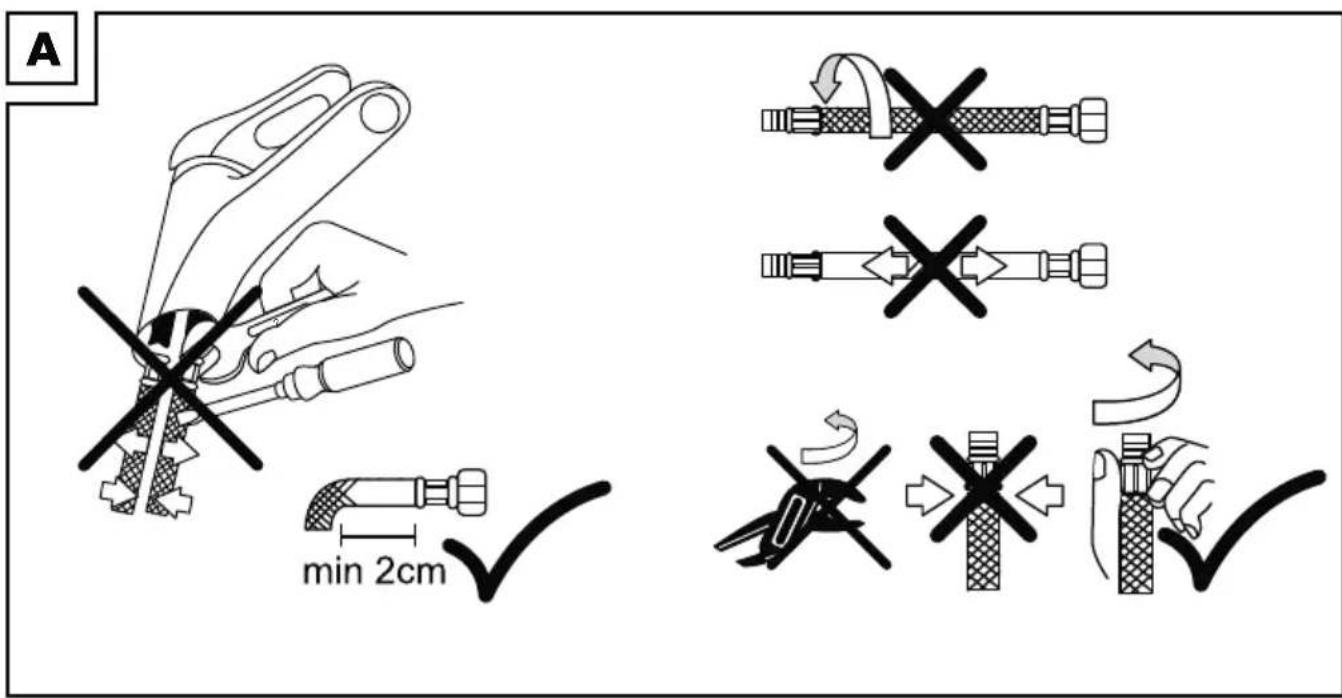 A

min 2cm