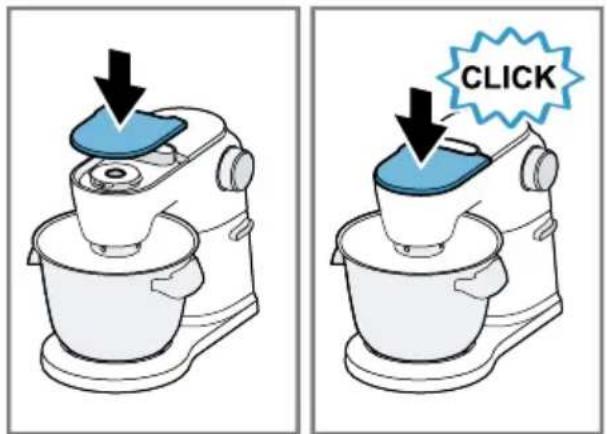 CLICK