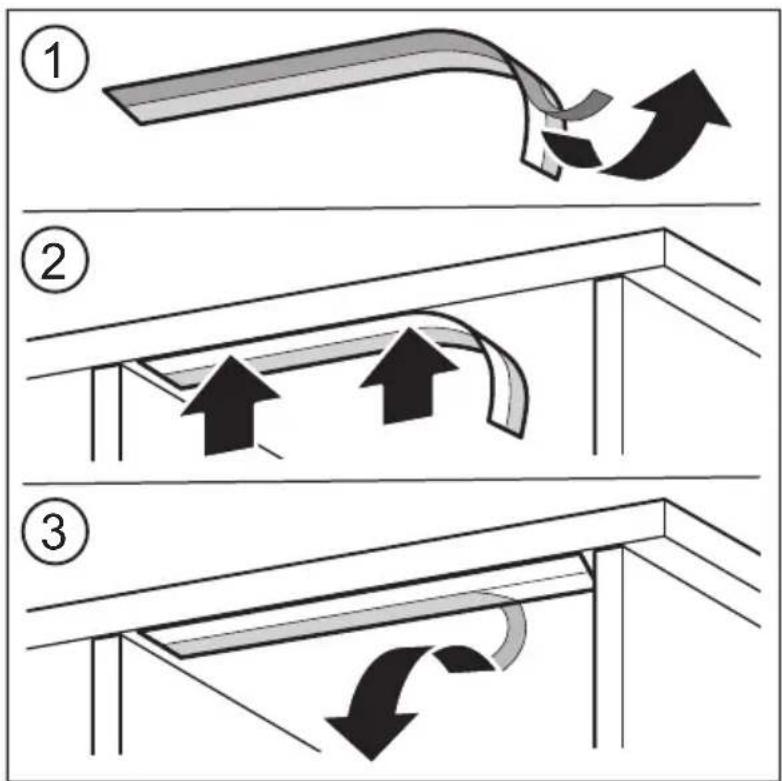 1

2

3