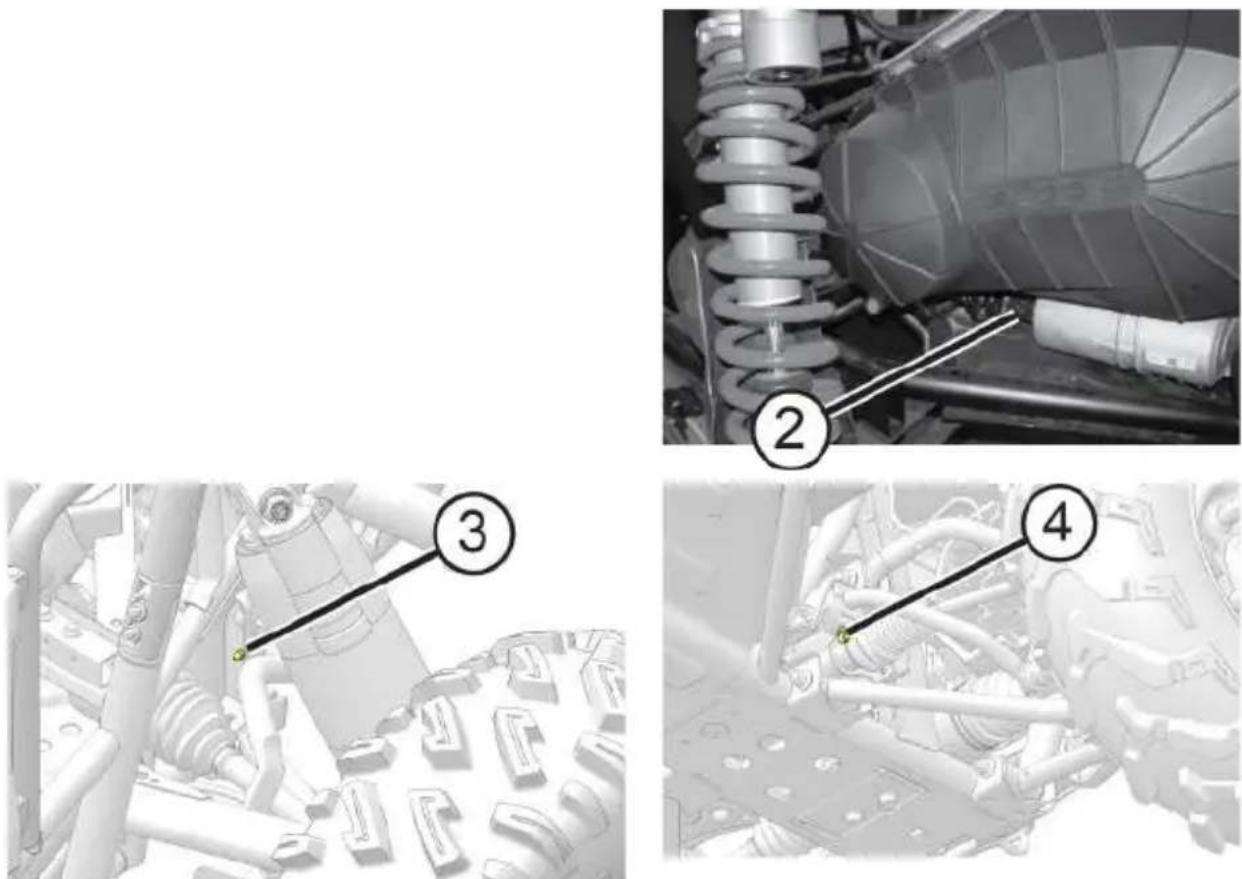 2

3

4