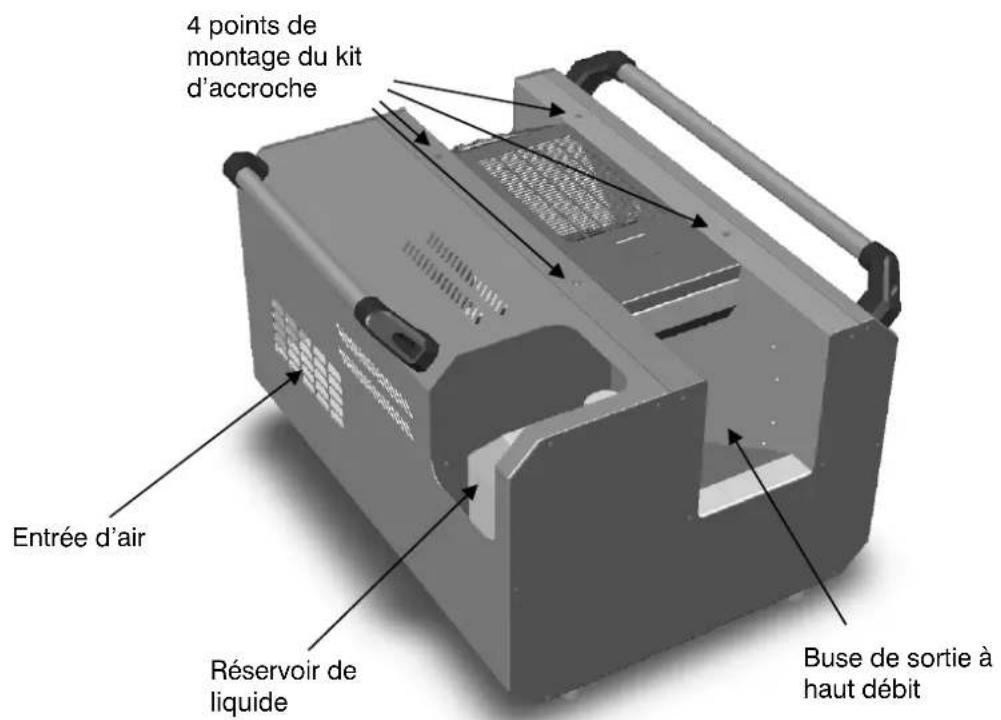 4 points de montage du kit d'accroche

Entrée d'air

Réservoir de liquide

Buse de sortie à haut débit