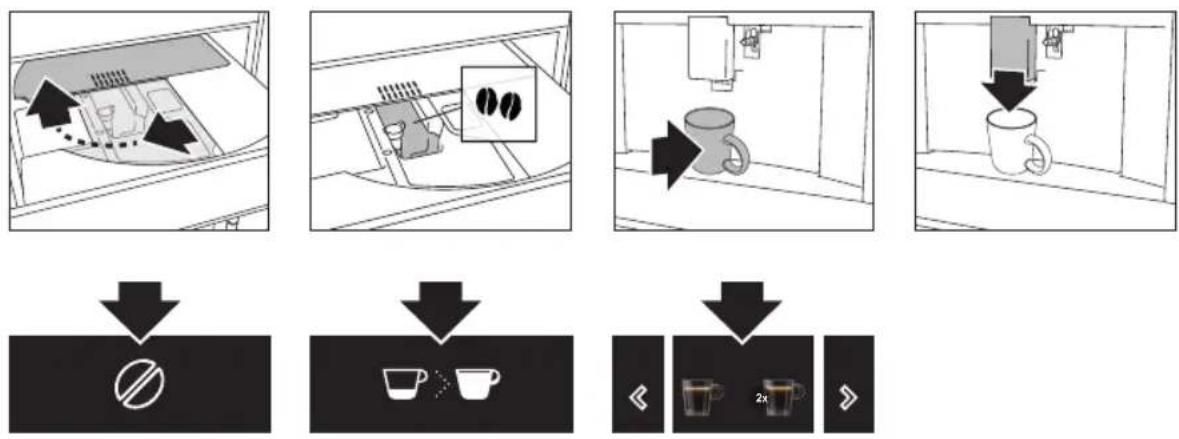 2x