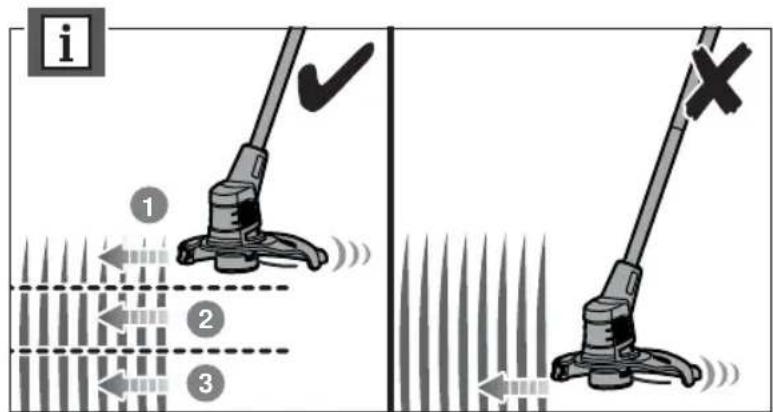 i

1

2

3