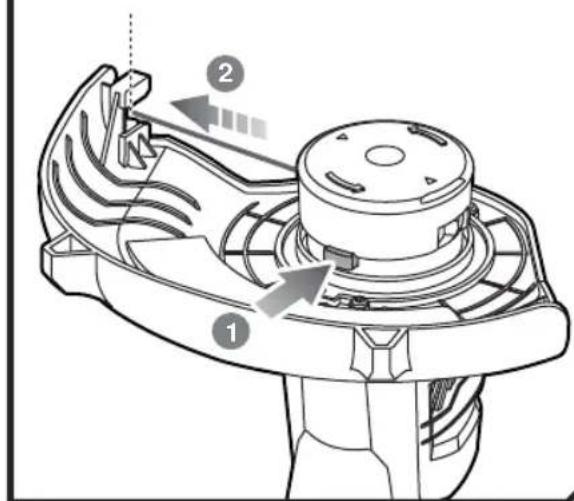 2

1